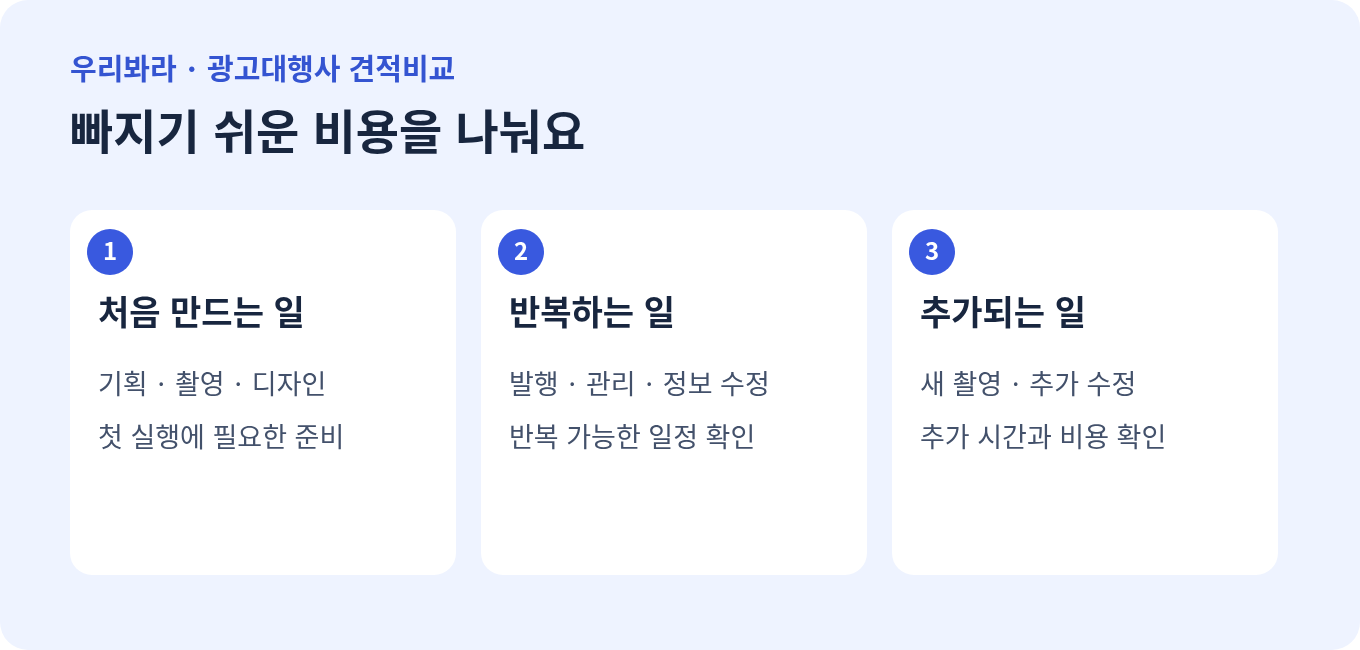 우리봐라 · 광고대행사 견적비교

빠지기 쉬운 비용을 나눠요

1

처음 만드는 일

기획 · 촬영 · 디자인

첫 실행에 필요한 준비

2

반복하는 일

발행 · 관리 · 정보 수정

반복 가능한 일정 확인

3

추가되는 일

새 촬영 · 추가 수정

추가 시간과 비용 확인