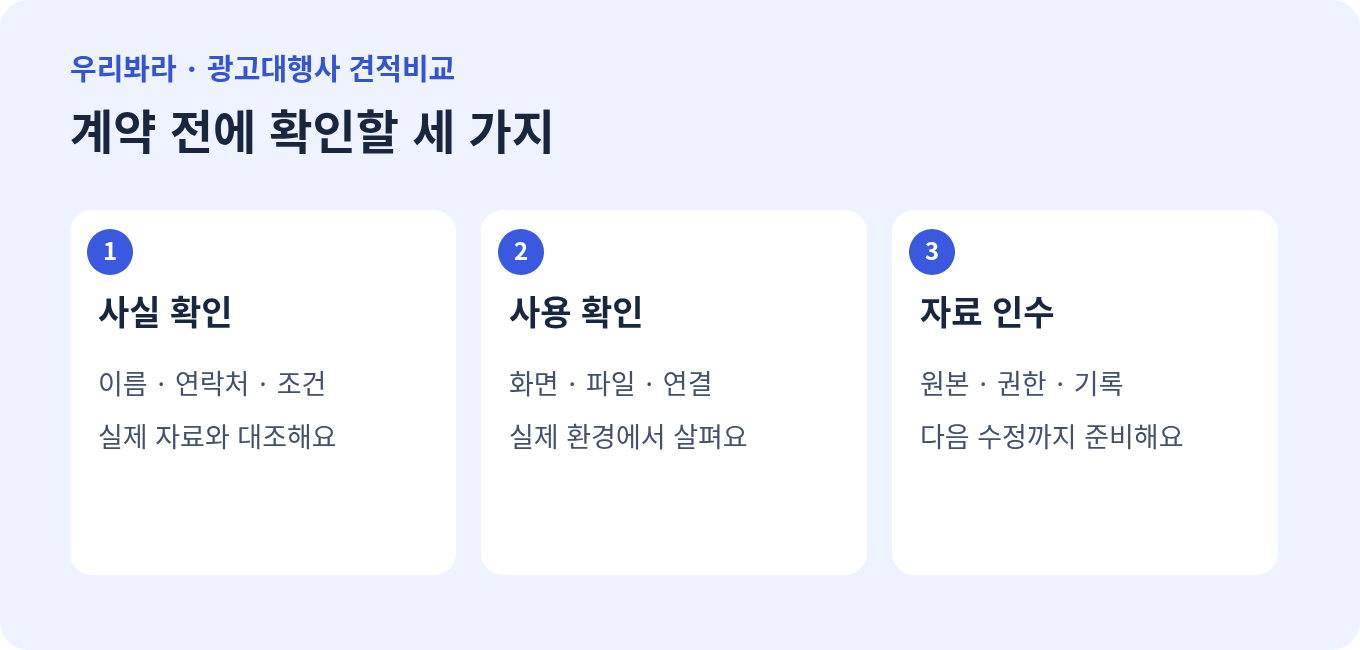 우리봐라 · 광고대행사 견적비교

계약 전에 확인할 세 가지

1
사실 확인
이름 · 연락처 · 조건
실제 자료와 대조해요

2
사용 확인
화면 · 파일 · 연결
실제 환경에서 살펴요

3
자료 인수
원본 · 권한 · 기록
다음 수정까지 준비해요